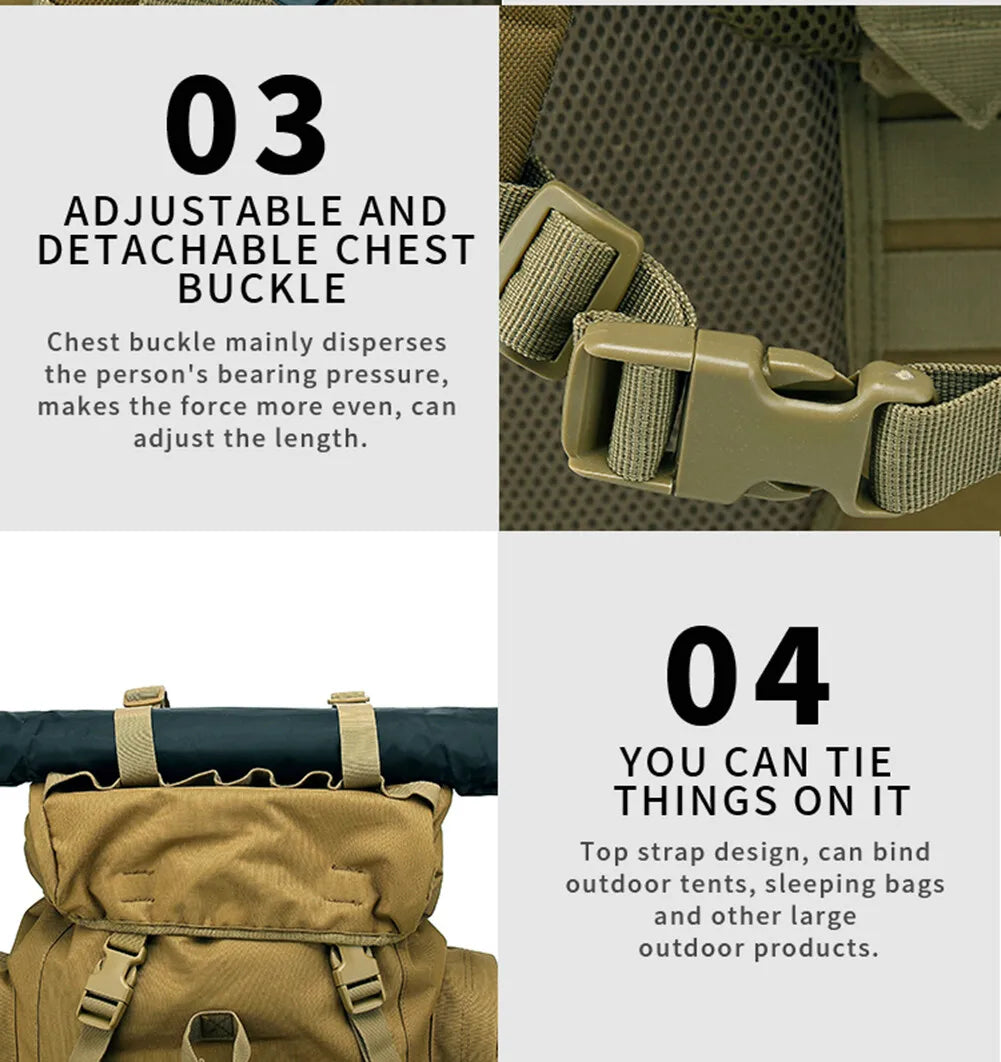 03

ADJUSTABLE AND DETACHABLE CHEST BUCKLE

Chest buckle mainly disperses the person's bearing pressure, makes the force more even, can adjust the length.

04

YOU CAN TIE THINGS ON IT

Top strap design, can bind outdoor tents, sleeping bags and other large outdoor products.