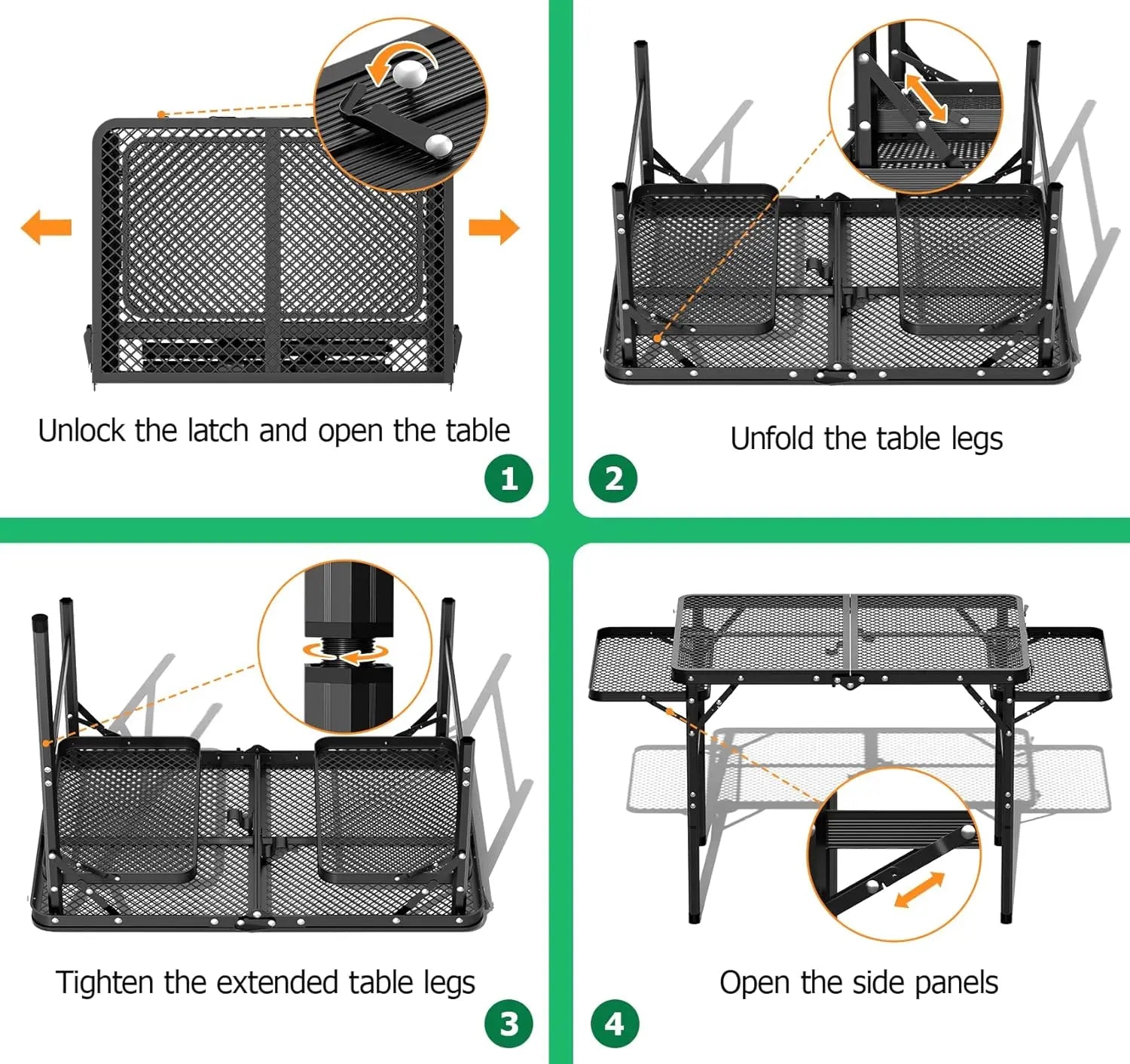 Unlock the latch and open the table

1

Unfold the table legs

2

Tighten the extended table legs

3

Open the side panels

4